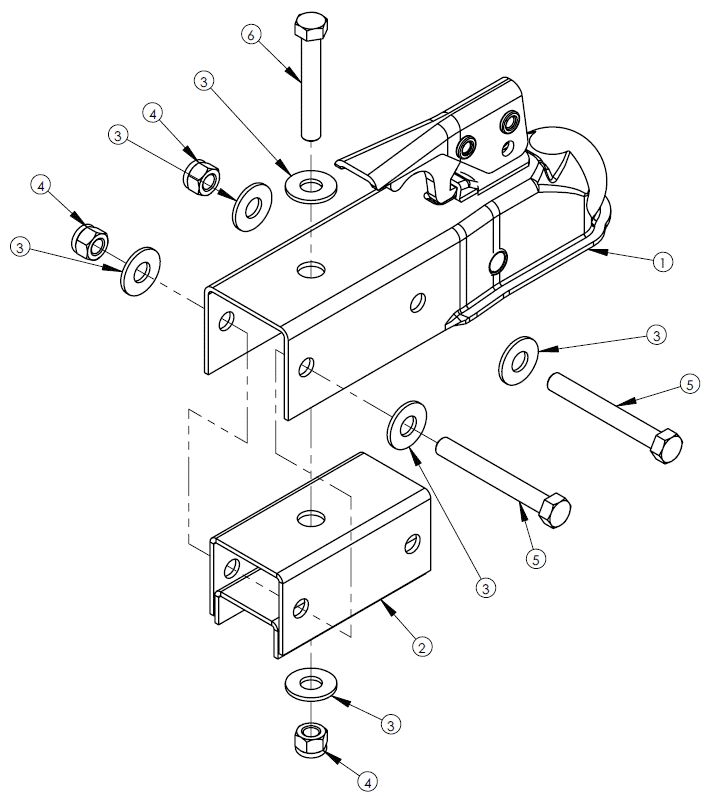 6
3
4
3
4
3
1
3
5
5
3
2
3
4